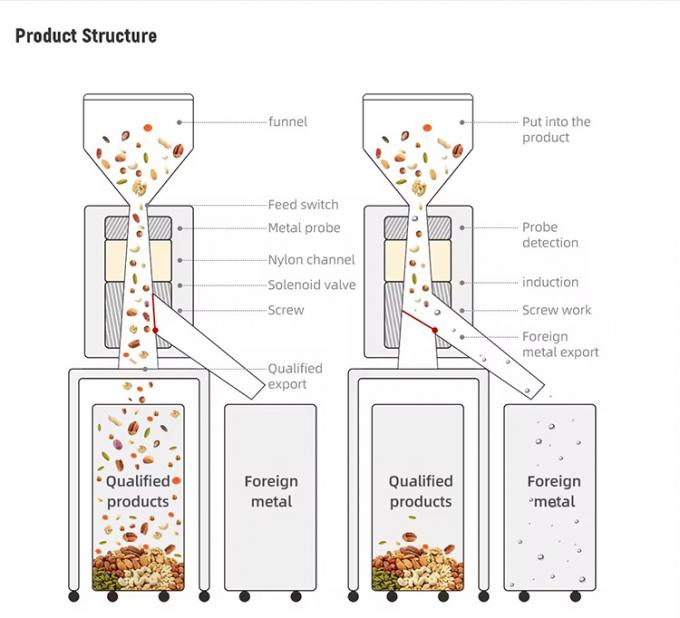 Product Structure

funnel

Feed switch

Metal probe

Nylon channel

Solenoid valve

Screw

Qualified export

Qualified products

Foreign metal

Put into the product

Probe detection

induction

Screw work

Foreign metal export

Qualified products

Foreign metal